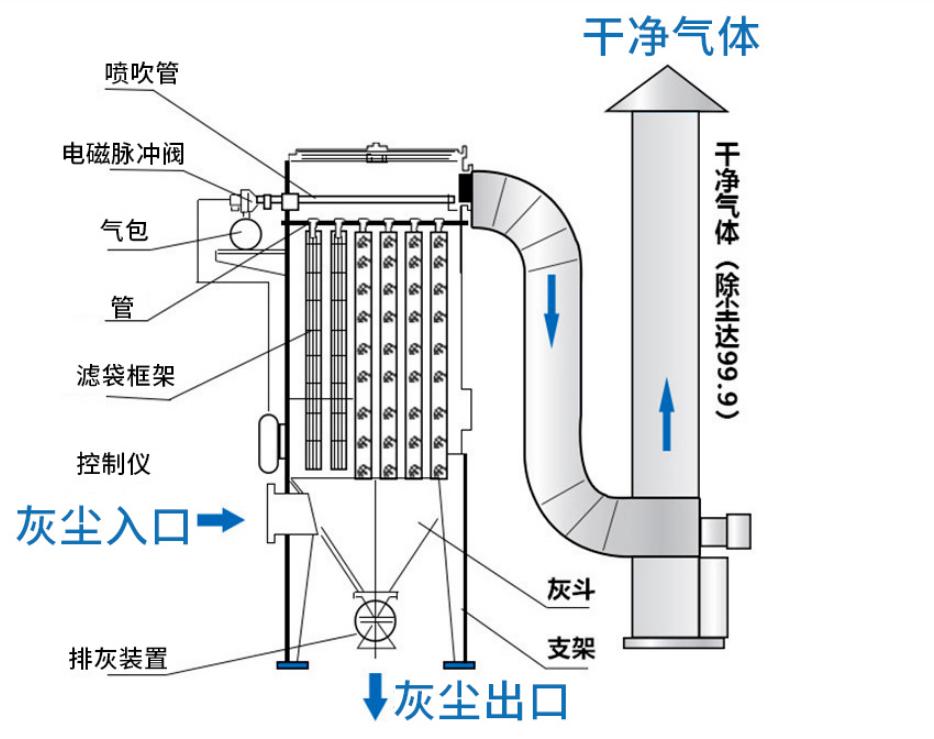 干净气体

喷吹管

电磁脉冲阀

气包

管

滤袋框架

控制仪

灰尘入口

排灰装置

干净气体（除尘达99.9）

灰斗

支架

灰尘出口